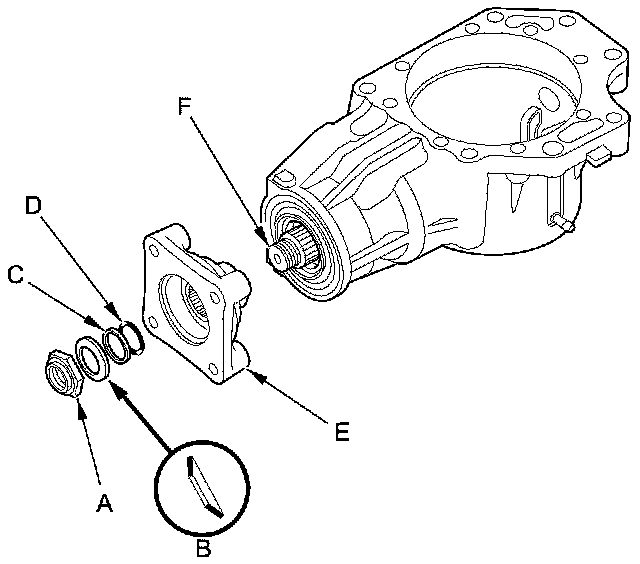 F
D
C
E
A
B