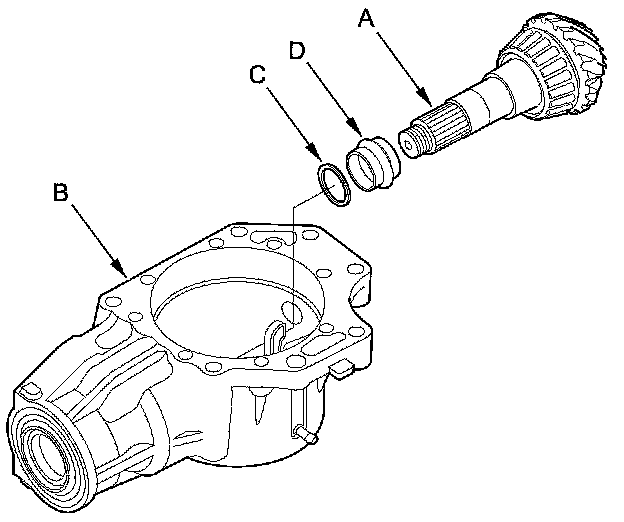 A
D
C
B