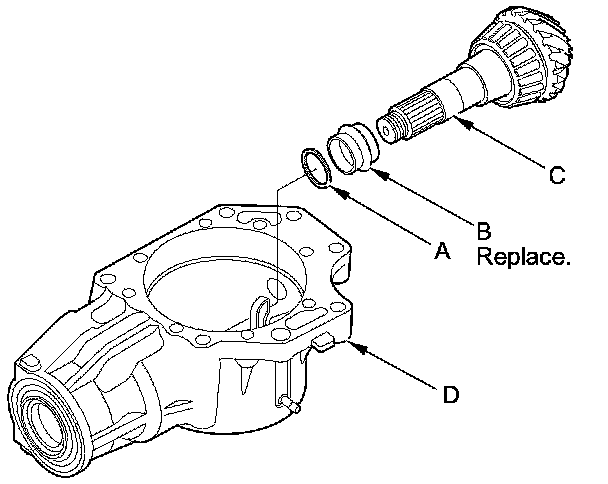 C

B
Replace.

A

D