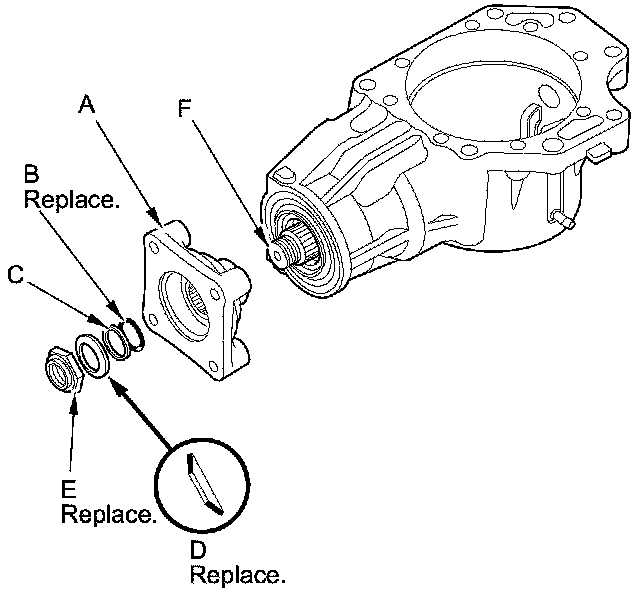 A
F
B
Replace.
C
E
Replace.
D
Replace.