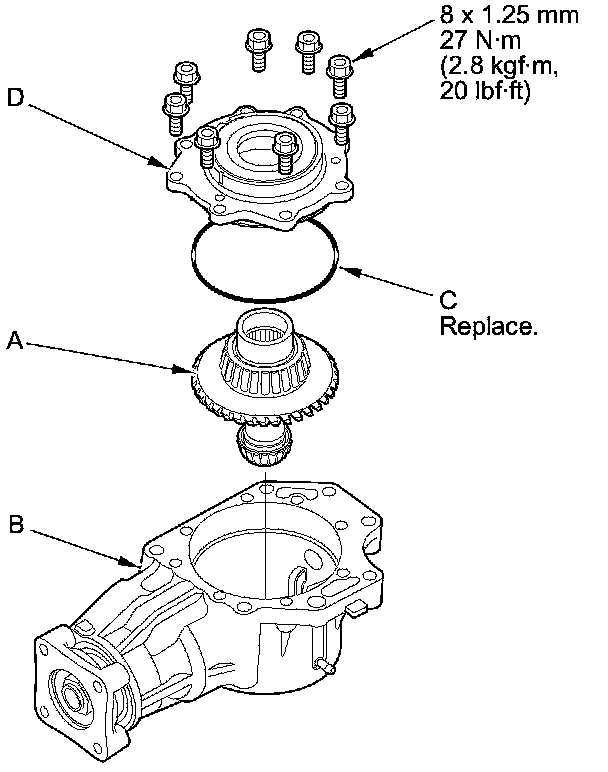 8 x 1.25 mm
27 N·m
(2.8 kgf·m,
20 lbf·ft)

D

C
Replace.

A

B