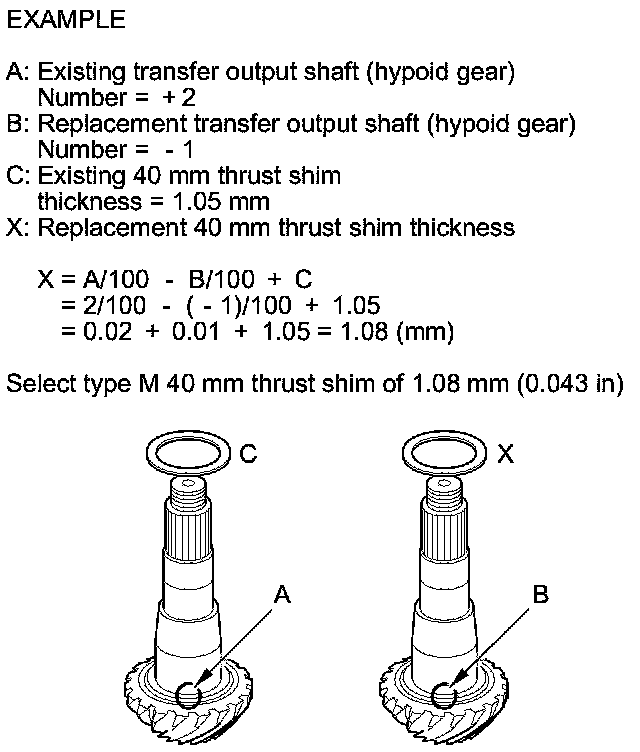 EXAMPLE

A: Existing transfer output shaft (hypoid gear)
Number = + 2
B: Replacement transfer output shaft (hypoid gear)
Number = - 1
C: Existing 40 mm thrust shim
thickness = 1.05 mm
X: Replacement 40 mm thrust shim thickness

X = A/100 - B/100 + C
= 2/100 - ( - 1)/100 + 1.05
= 0.02 + 0.01 + 1.05 = 1.08 (mm)

Select type M 40 mm thrust shim of 1.08 mm (0.043 in)

C

X

A

B