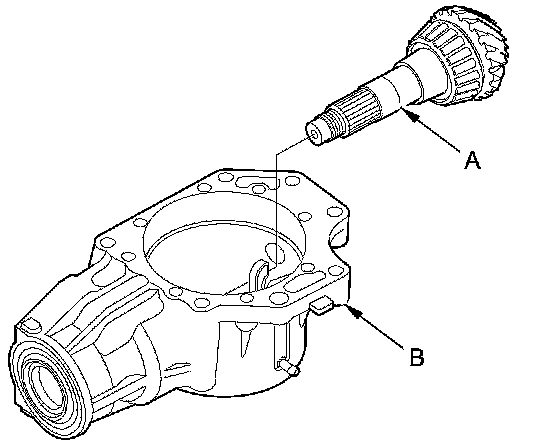 A

B