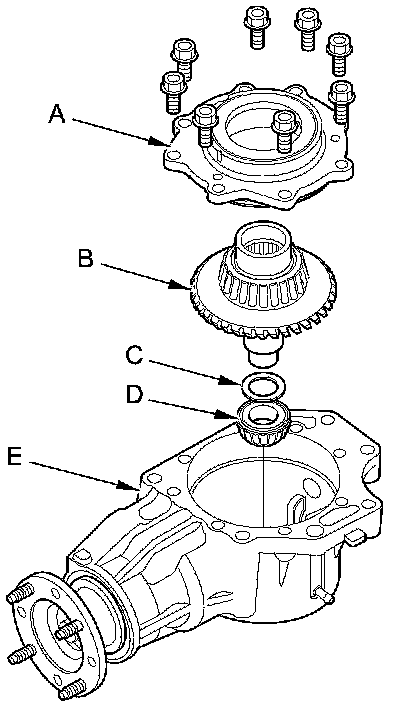 A

B

C

D

E