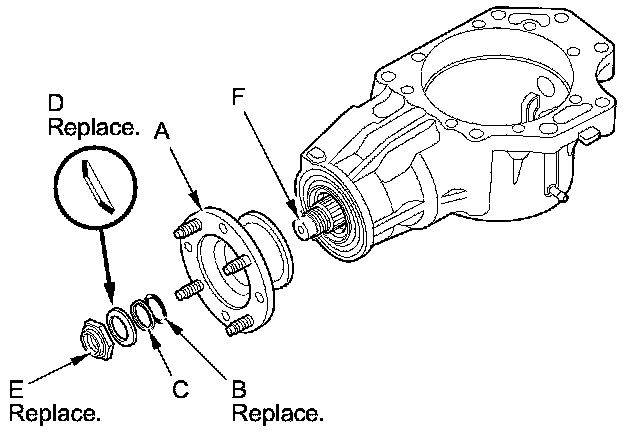 D
Replace.

A

F

E
Replace.

C

B
Replace.