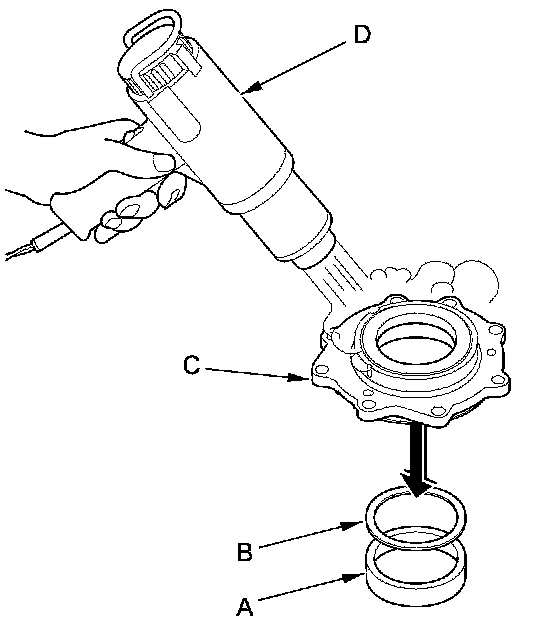 D

C

B

A