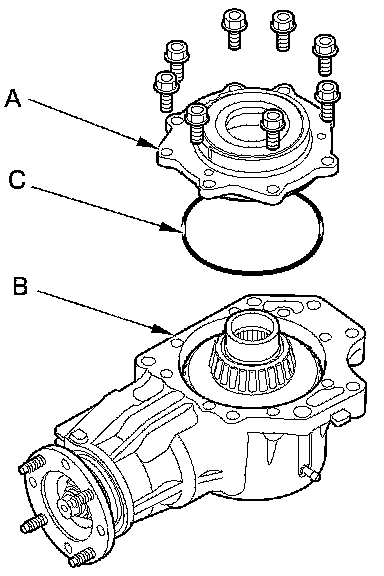 A
C
B