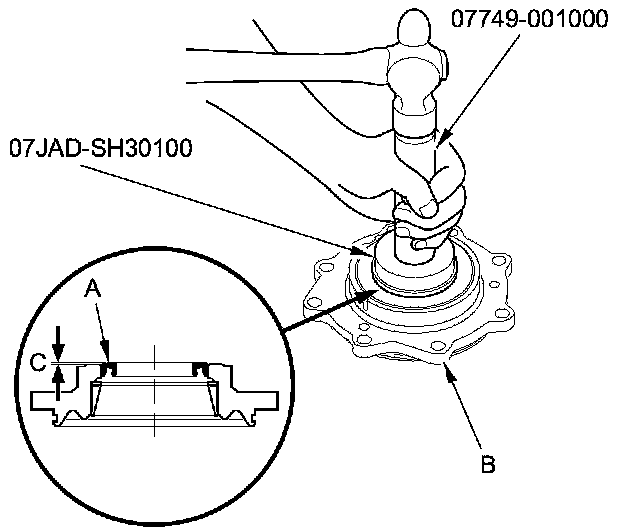 07749-001000

07JAD-SH30100

A

C

B