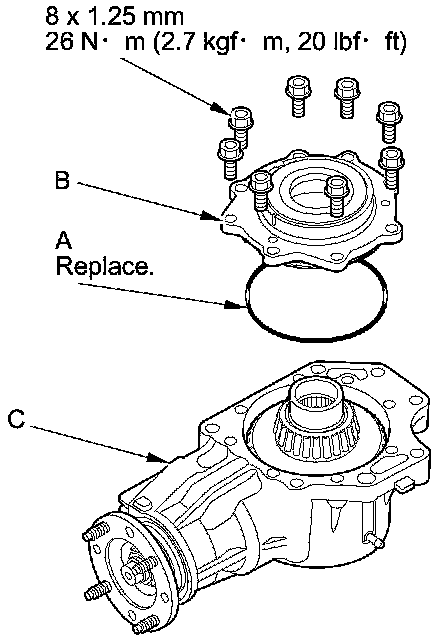 8 x 1.25 mm
26 N· m (2.7 kgf· m, 20 lbf· ft)

B

A
Replace.

C