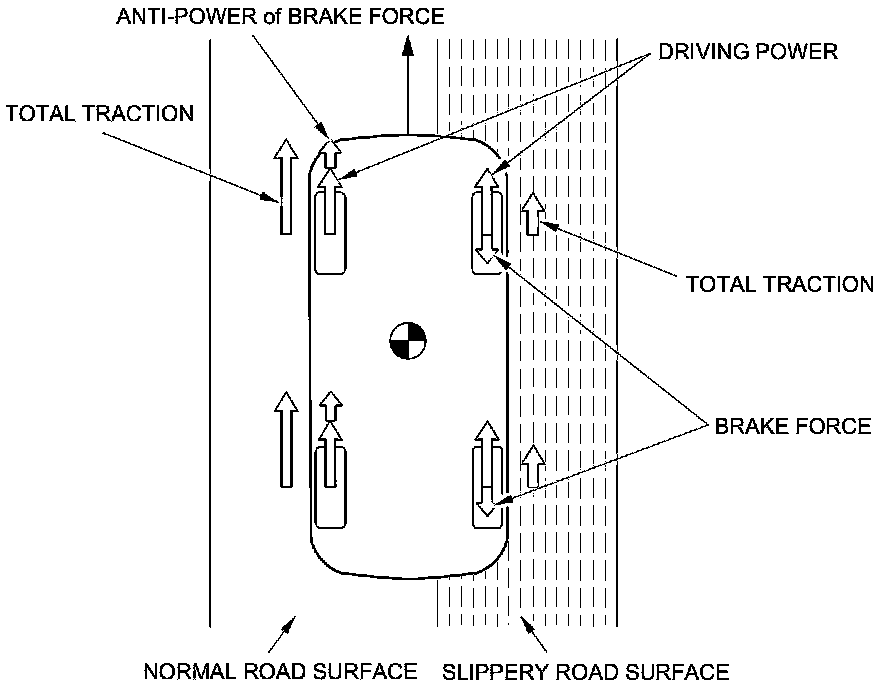 ANTI-POWER of BRAKE FORCE

DRIVING POWER

TOTAL TRACTION

TOTAL TRACTION

BRAKE FORCE

NORMAL ROAD SURFACE

SLIPPERY ROAD SURFACE