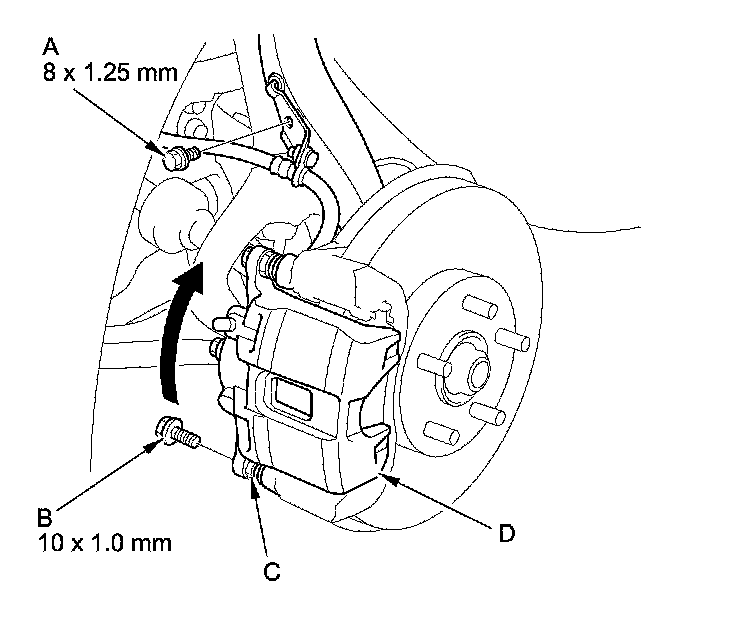 A
8 x 1.25 mm

B
10 x 1.0 mm

C

D