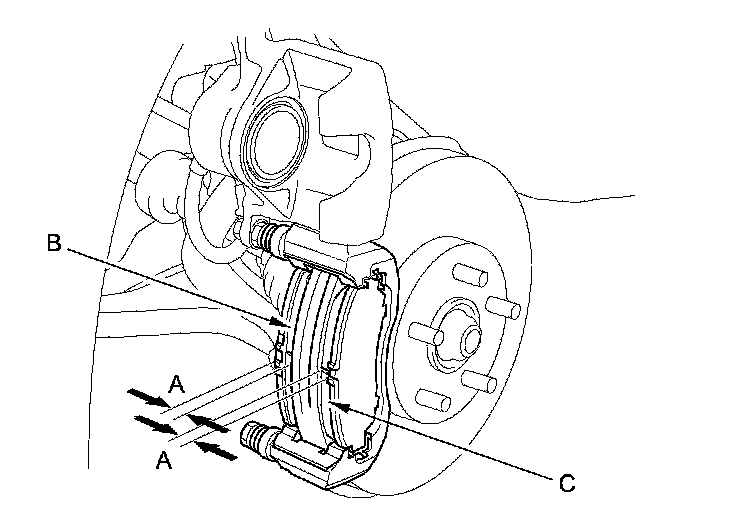 B

A

A

C