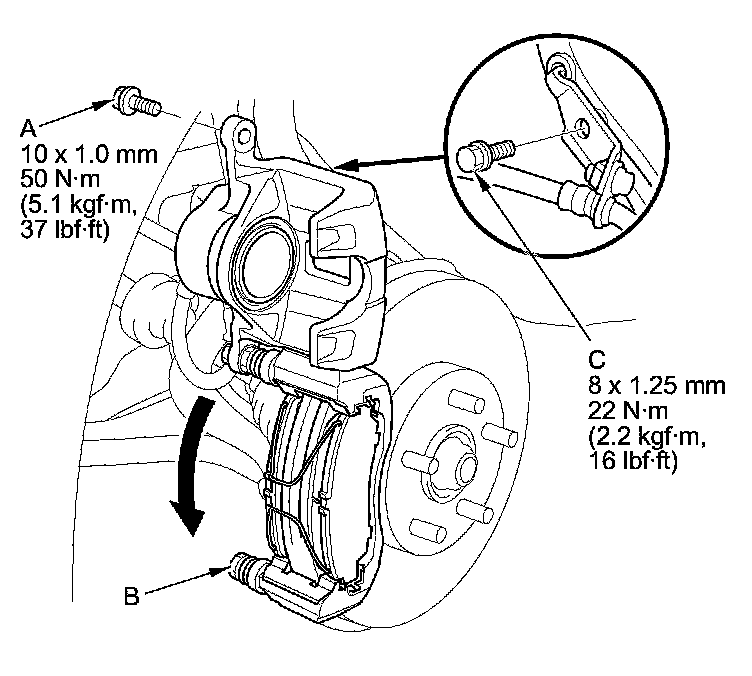 A
10 x 1.0 mm
50 N·m
(5.1 kgf·m,
37 lbf·ft)

C
8 x 1.25 mm
22 N·m
(2.2 kgf·m,
16 lbf·ft)

B