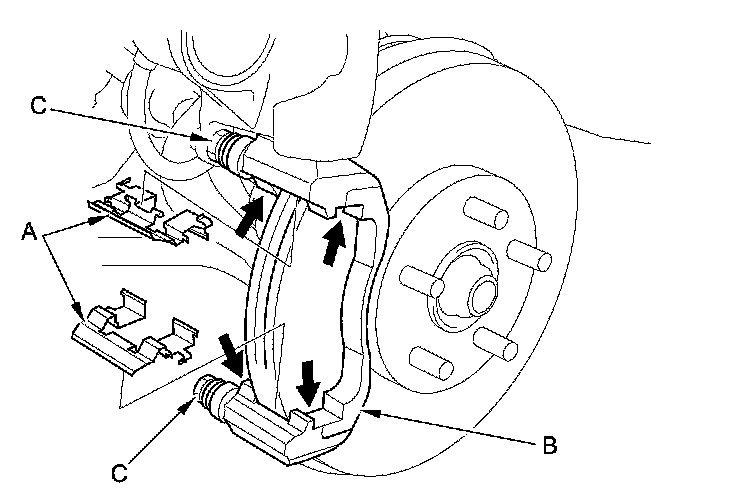 C
A
C
B