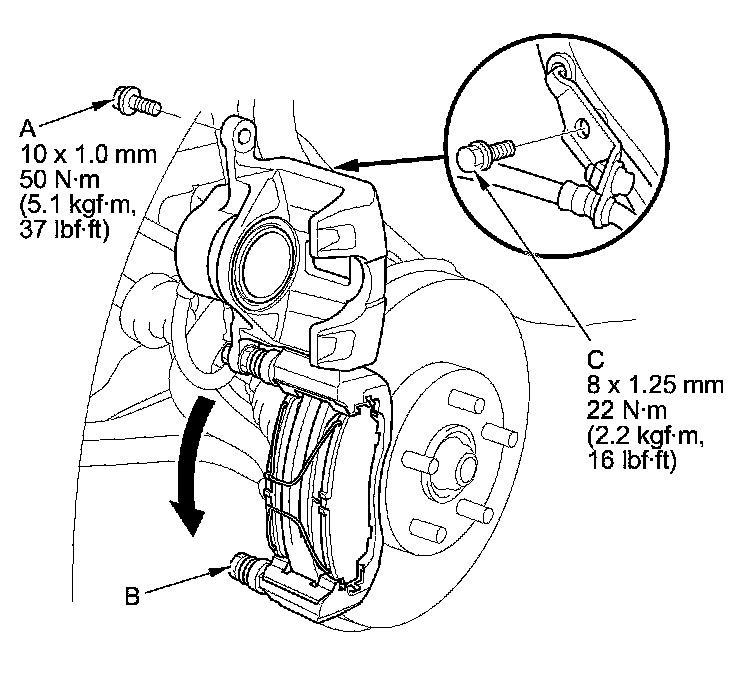 A
10 x 1.0 mm
50 N·m
(5.1 kgf·m,
37 lbf·ft)

C
8 x 1.25 mm
22 N·m
(2.2 kgf·m,
16 lbf·ft)

B