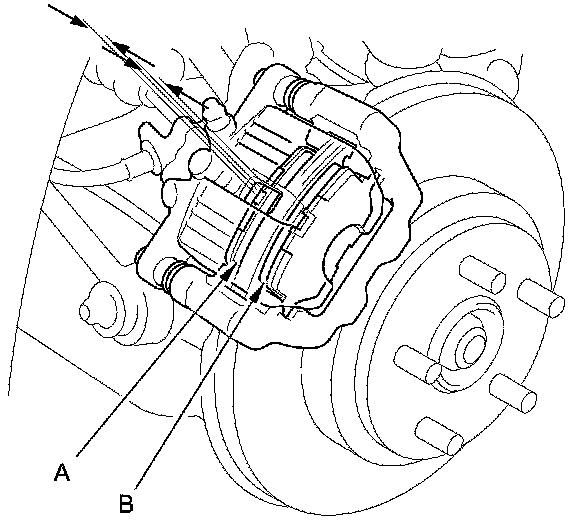 A

B