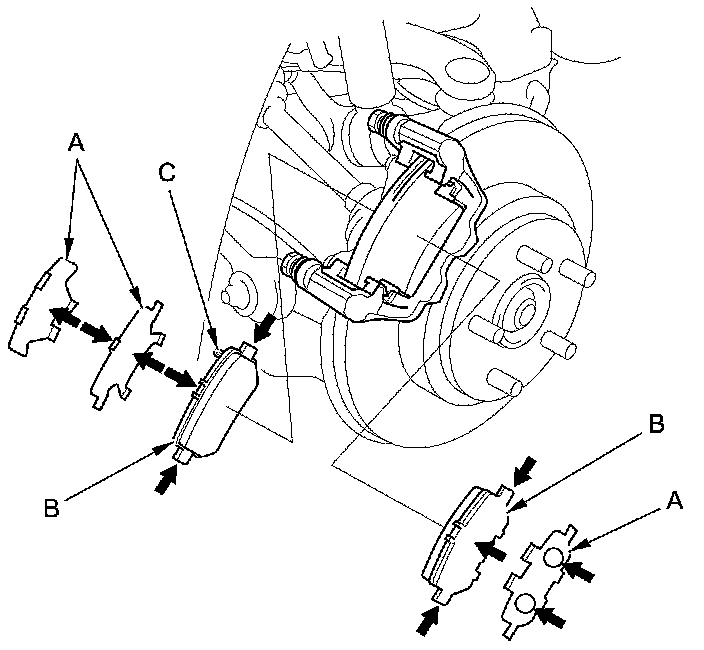 A
C
B
B
A