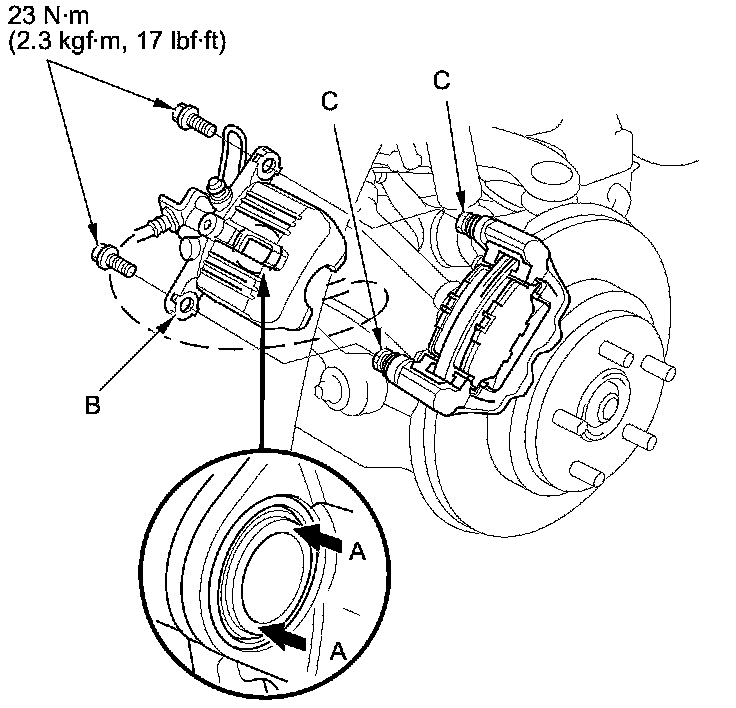 23 N·m
(2.3 kgf·m, 17 lbf·ft)

C

C

B

A

A