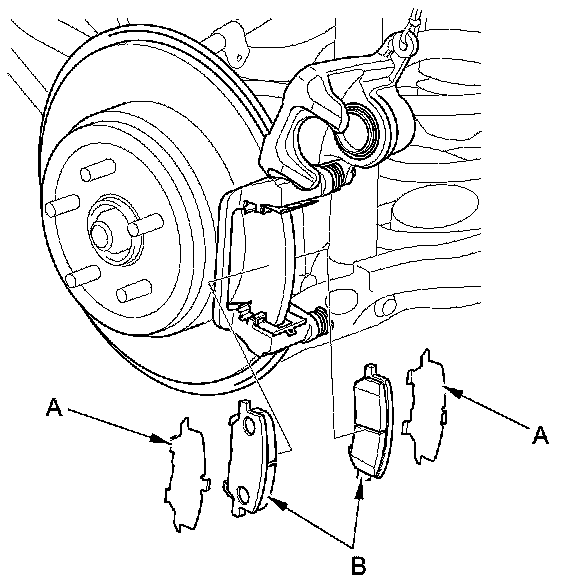 A
A
B