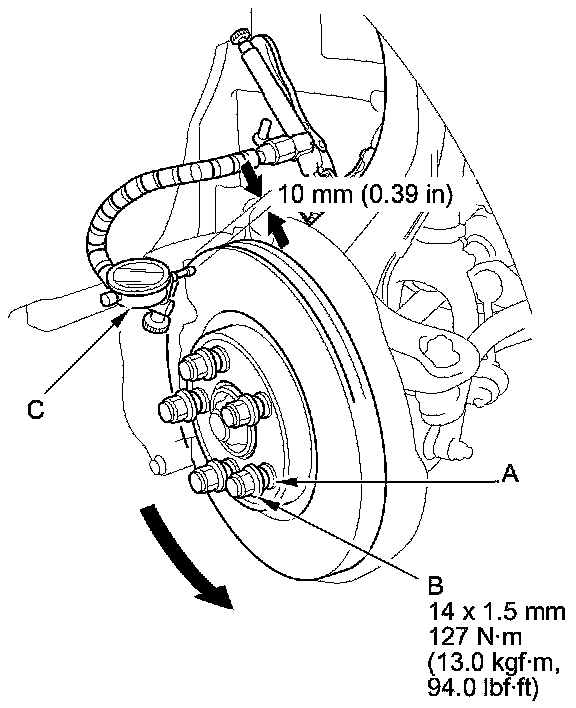 10 mm (0.39 in)

C

A

B
14 x 1.5 mm
127 N·m
(13.0 kgf·m,
94.0 lbf·ft)