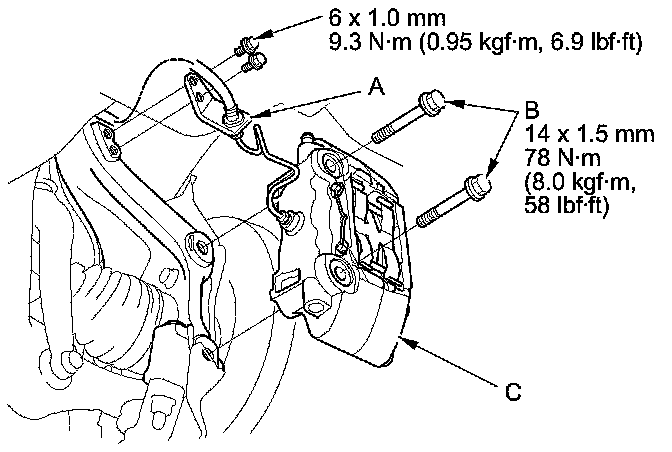 6 x 1.0 mm
9.3 N·m (0.95 kgf·m, 6.9 lbf·ft)

A

B
14 x 1.5 mm
78 N·m
(8.0 kgf·m,
58 lbf·ft)

C