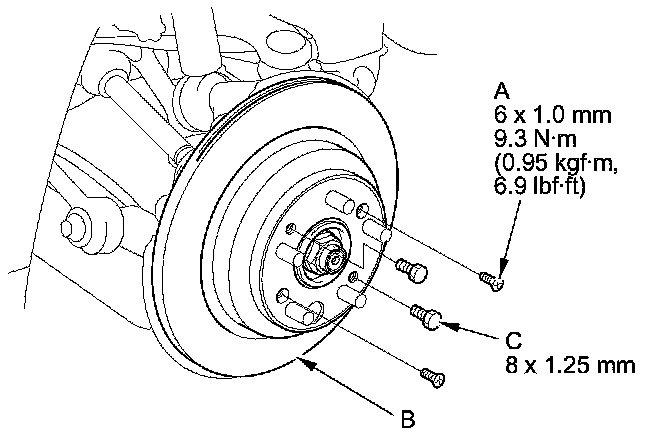 A
6 x 1.0 mm
9.3 N·m
(0.95 kgf·m,
6.9 lbf·ft)

C
8 x 1.25 mm

B