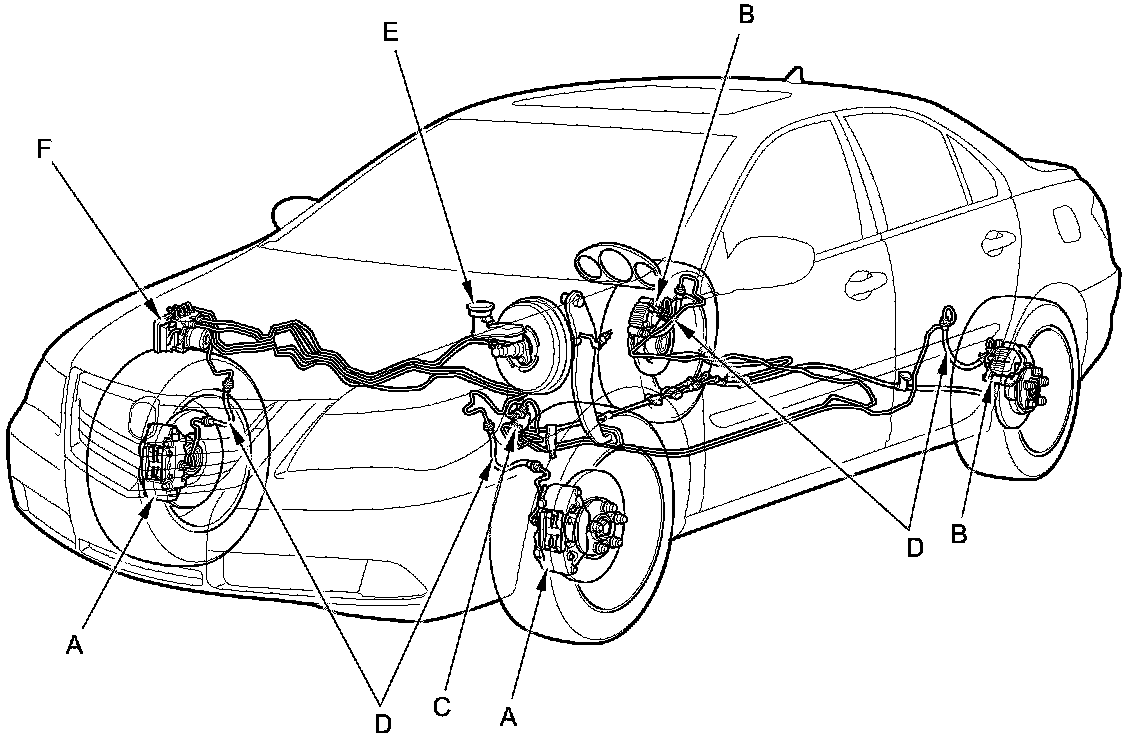 E
B
F
D
B
A
D
C
A