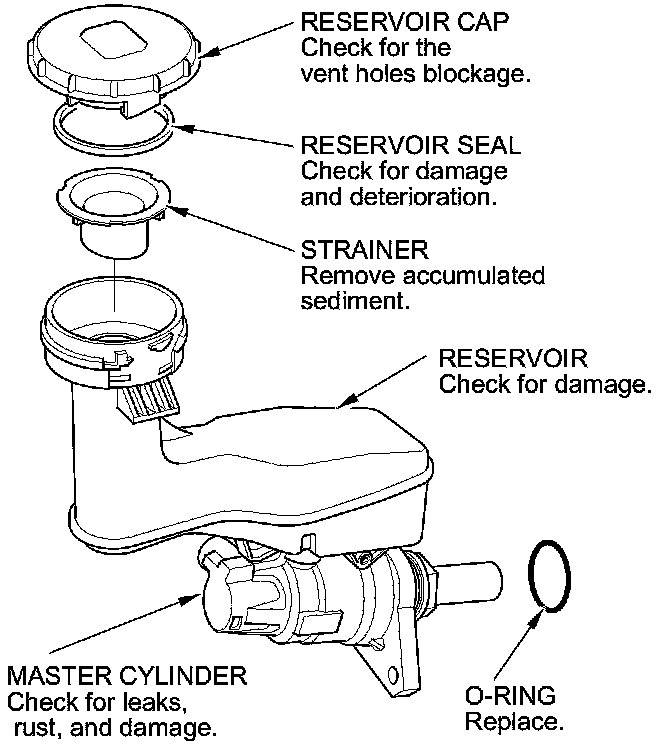 RESERVOIR CAP
Check for the vent holes blockage.

RESERVOIR SEAL
Check for damage and deterioration.

STRAINER
Remove accumulated sediment.

RESERVOIR
Check for damage.

MASTER CYLINDER
Check for leaks, rust, and damage.

O-RING
Replace.