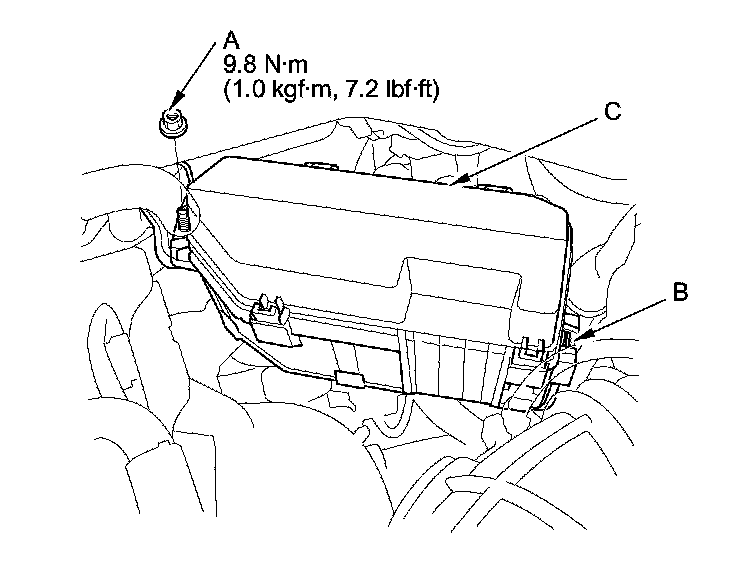 A
9.8 N·m
(1.0 kgf·m, 7.2 lbf·ft)

C

B