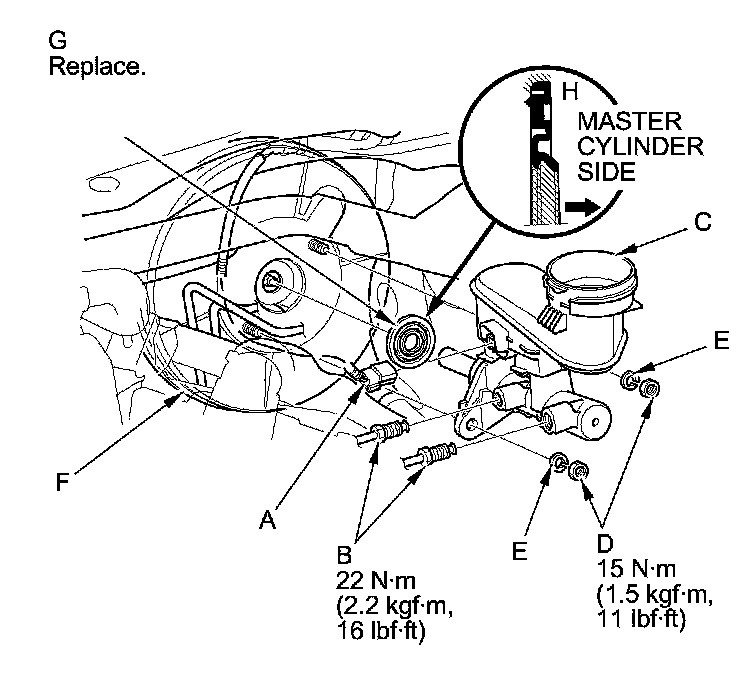 G
Replace.

H
MASTER CYLINDER SIDE

C

E

F

A

B
22 N·m
(2.2 kgf·m,
16 lbf·ft)

E

D
15 N·m
(1.5 kgf·m,
11 lbf·ft)