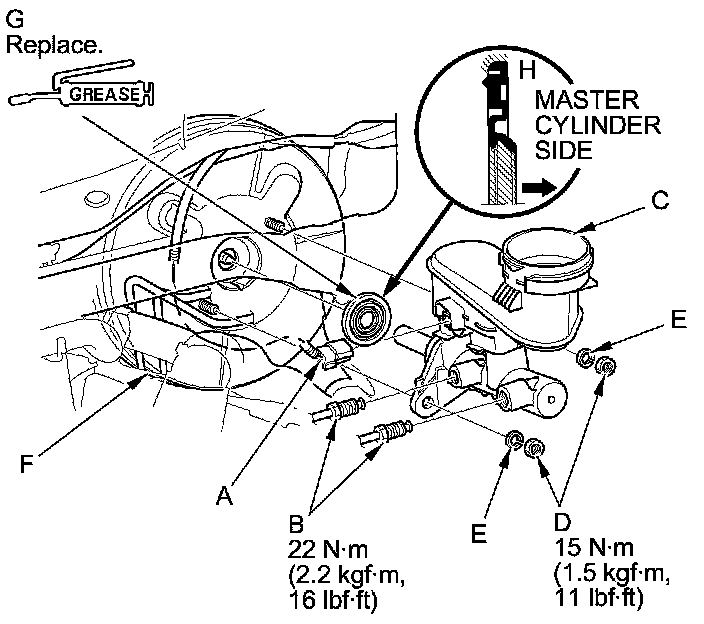 G
Replace.

GREASE

H
MASTER CYLINDER SIDE

C

E

F

A

B
22 N·m
(2.2 kgf·m,
16 lbf·ft)

E

D
15 N·m
(1.5 kgf·m,
11 lbf·ft)