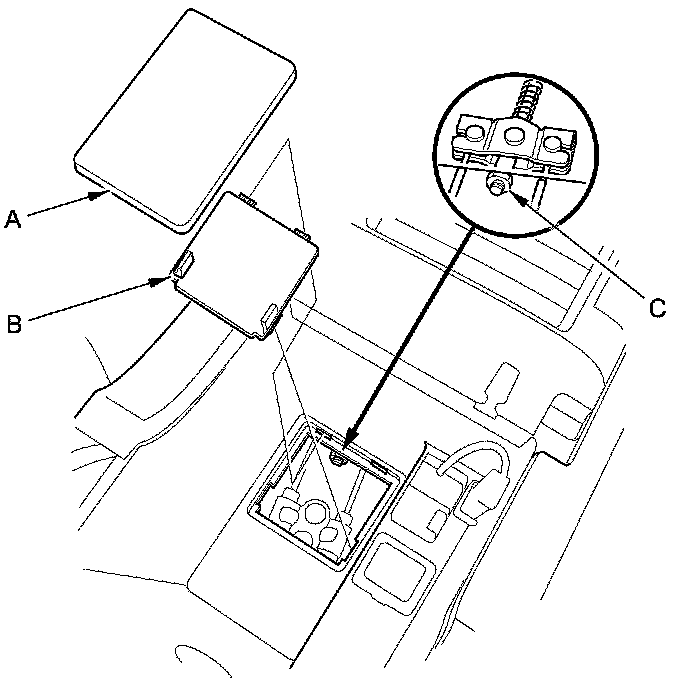 A
B
C