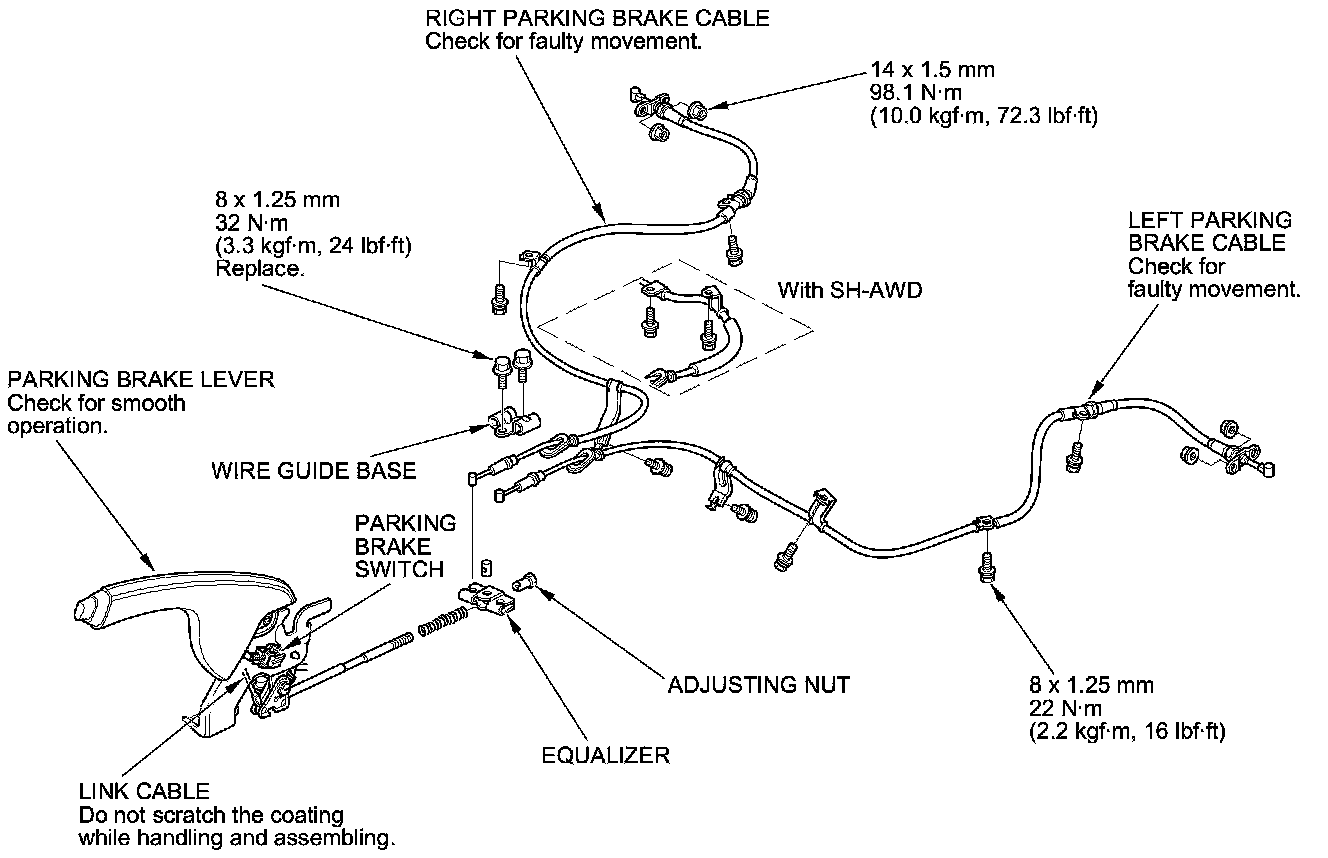 RIGHT PARKING BRAKE CABLE
Check for faulty movement.

14 x 1.5 mm
98.1 N·m
(10.0 kgf·m, 72.3 lbf·ft)

8 x 1.25 mm
32 N·m
(3.3 kgf·m, 24 lbf·ft)
Replace.

LEFT PARKING
BRAKE CABLE
Check for
faulty movement.

With SH-AWD

PARKING BRAKE LEVER
Check for smooth
operation.

WIRE GUIDE BASE

PARKING
BRAKE
SWITCH

ADJUSTING NUT

8 x 1.25 mm
22 N·m
(2.2 kgf·m, 16 lbf·ft)

EQUALIZER

LINK CABLE
Do not scratch the coating
while handling and assembling.