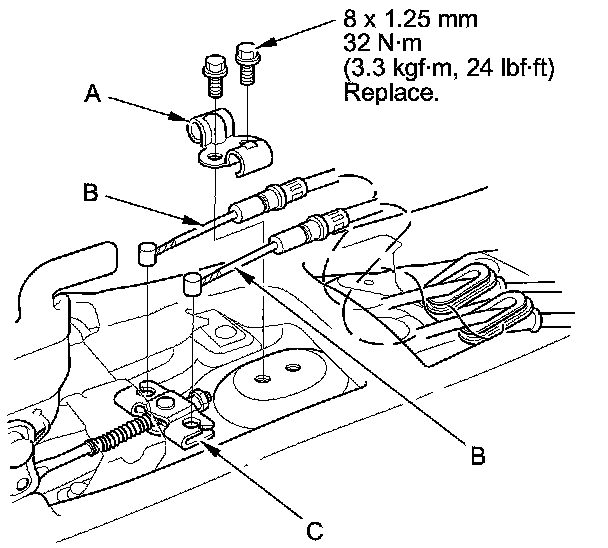 8 x 1.25 mm
32 N·m
(3.3 kgf·m, 24 lbf·ft)
Replace.

A

B

B

C