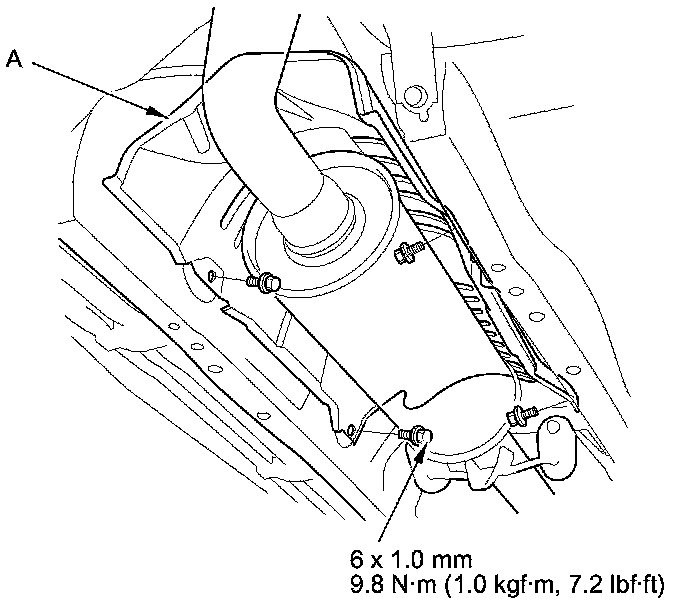 A

6 x 1.0 mm
9.8 N·m (1.0 kgf·m, 7.2 lbf·ft)