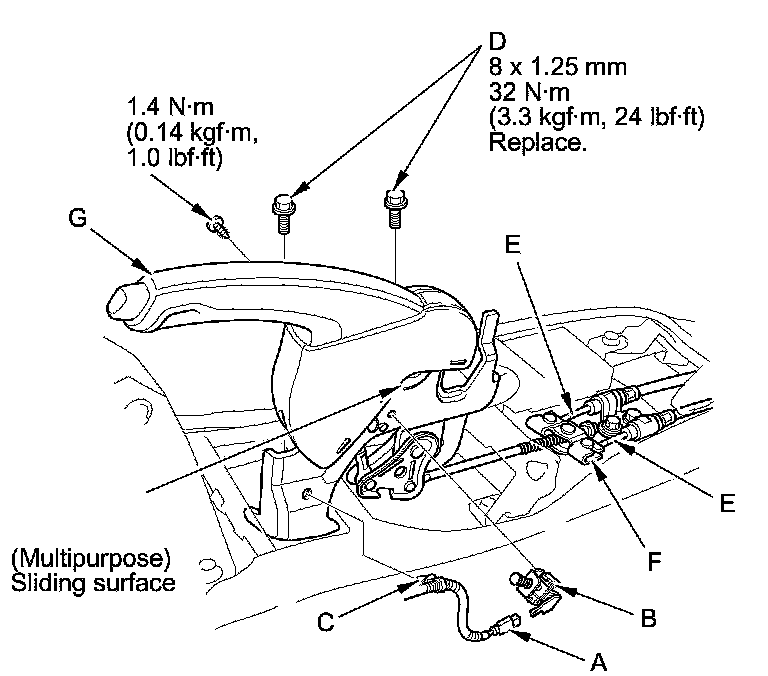 D
8 x 1.25 mm
32 N·m
(3.3 kgf·m, 24 lbf·ft)
Replace.

1.4 N·m
(0.14 kgf·m,
1.0 lbf·ft)

G

E

E

F

(Multipurpose)
Sliding surface

C

B

A