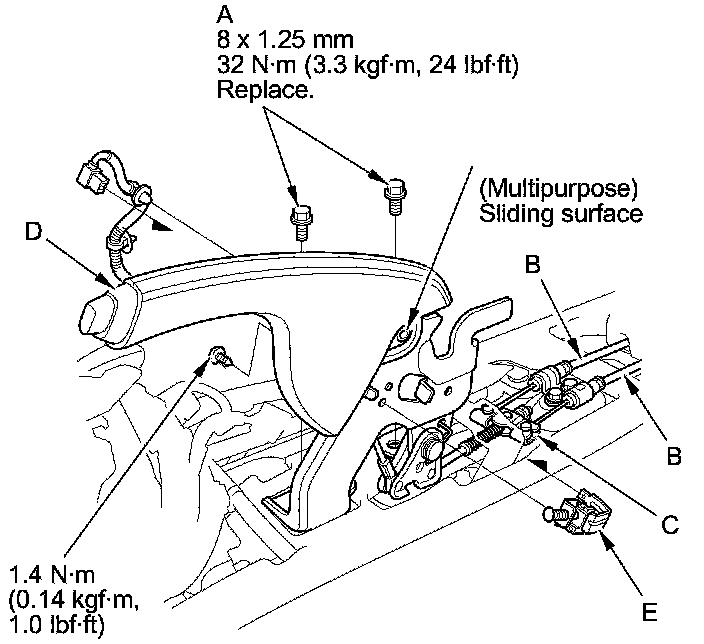 A
8 x 1.25 mm
32 N·m (3.3 kgf·m, 24 lbf·ft)
Replace.

(Multipurpose)
Sliding surface

D

B

B

C

E

1.4 N·m
(0.14 kgf·m,
1.0 lbf·ft)