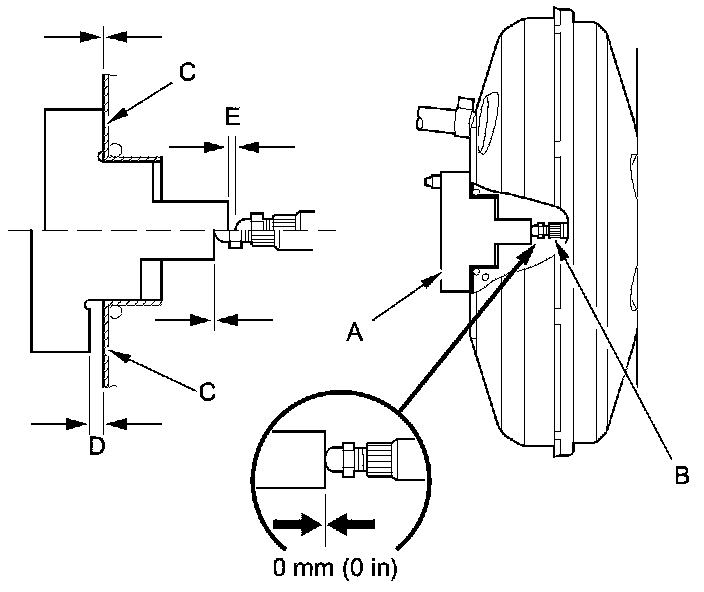 C
E
C
D
A
B
0 mm (0 in)