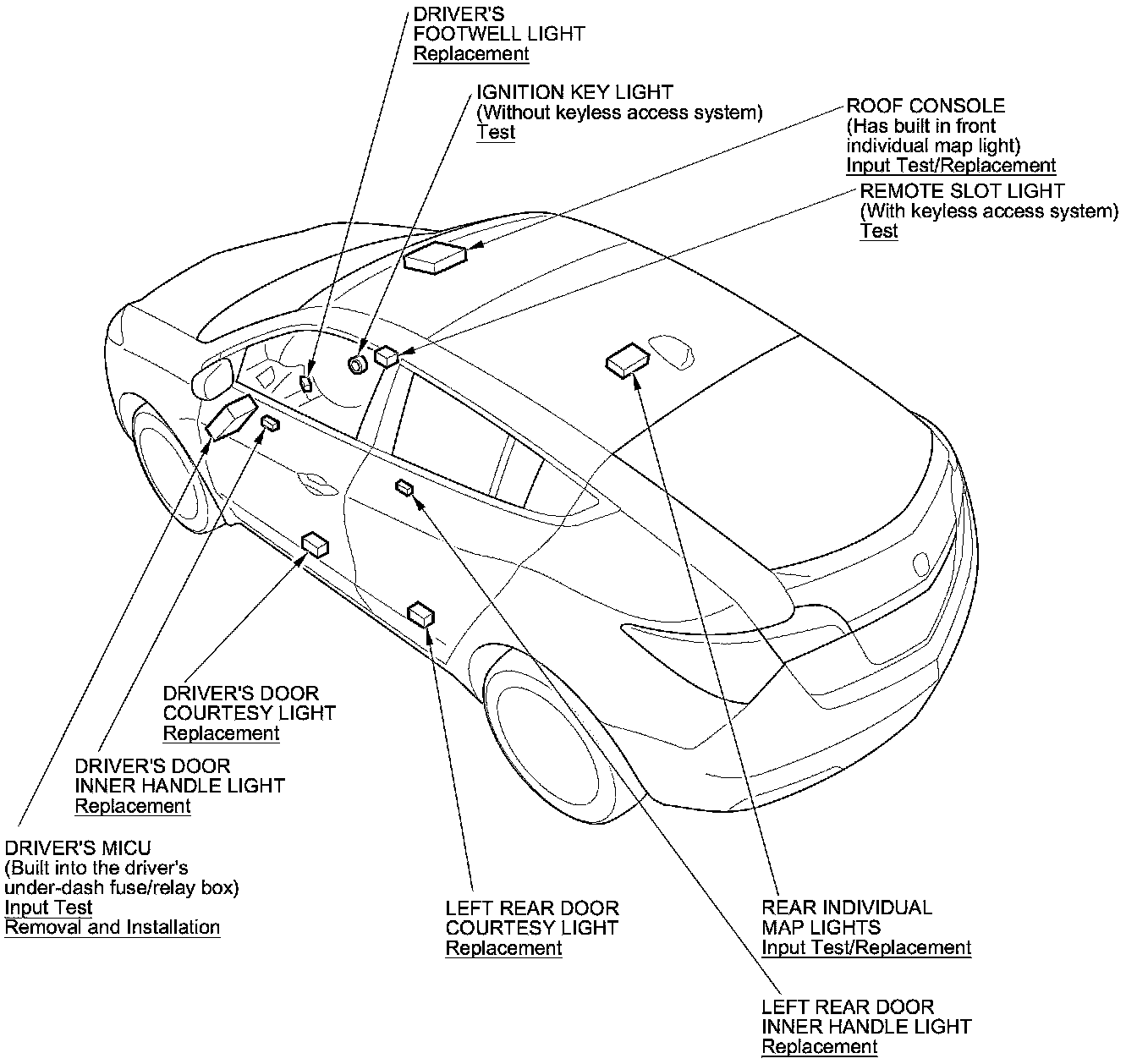 DRIVER'S
FOOTWELL LIGHT
Replacement

IGNITION KEY LIGHT
(Without keyless access system)
Test

ROOF CONSOLE
(Has built in front
individual map light)
Input Test/Replacement

REMOTE SLOT LIGHT
(With keyless access system)
Test

DRIVER'S DOOR
COURTESY LIGHT
Replacement

DRIVER'S DOOR
INNER HANDLE LIGHT
Replacement

DRIVER'S MICU
(Built into the driver's
under-dash fuse/relay box)
Input Test
Removal and Installation

LEFT REAR DOOR
COURTESY LIGHT
Replacement

REAR INDIVIDUAL
MAP LIGHTS
Input Test/Replacement

LEFT REAR DOOR
INNER HANDLE LIGHT
Replacement