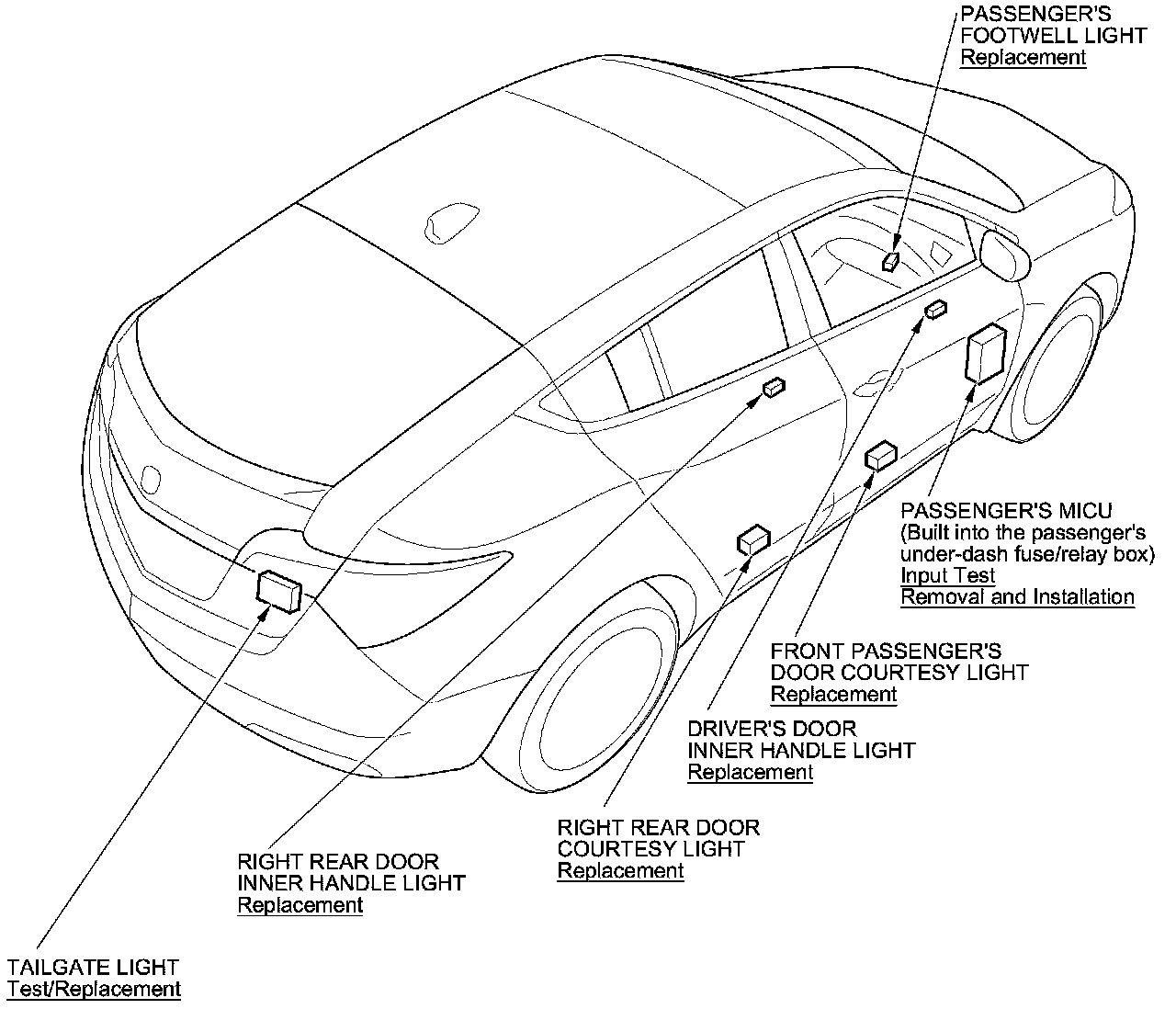 PASSENGER'S FOOTWELL LIGHT
Replacement

PASSENGER'S MICU
(Built into the passenger's under-dash fuse/relay box)
Input Test
Removal and Installation

FRONT PASSENGER'S DOOR COURTESY LIGHT
Replacement

DRIVER'S DOOR INNER HANDLE LIGHT
Replacement

RIGHT REAR DOOR COURTESY LIGHT
Replacement

RIGHT REAR DOOR INNER HANDLE LIGHT
Replacement

TAILGATE LIGHT
Test/Replacement