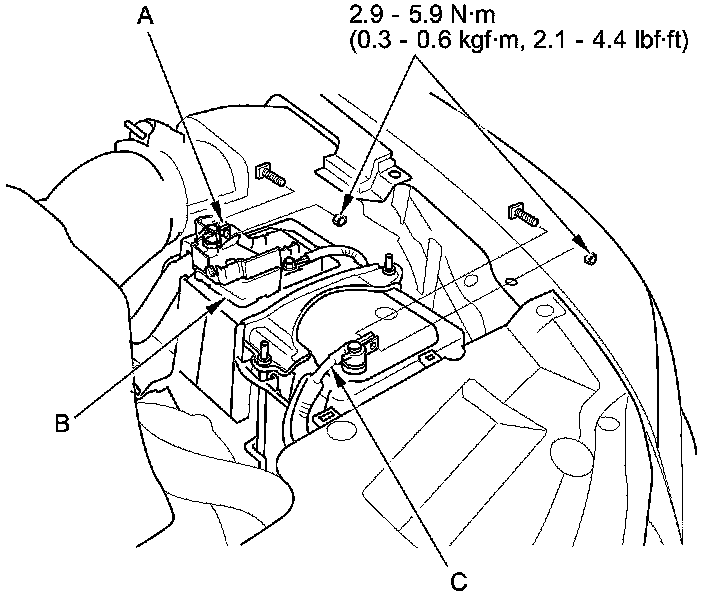 A

2.9 - 5.9 N·m
(0.3 - 0.6 kgf·m, 2.1 - 4.4 lbf·ft)

B

C