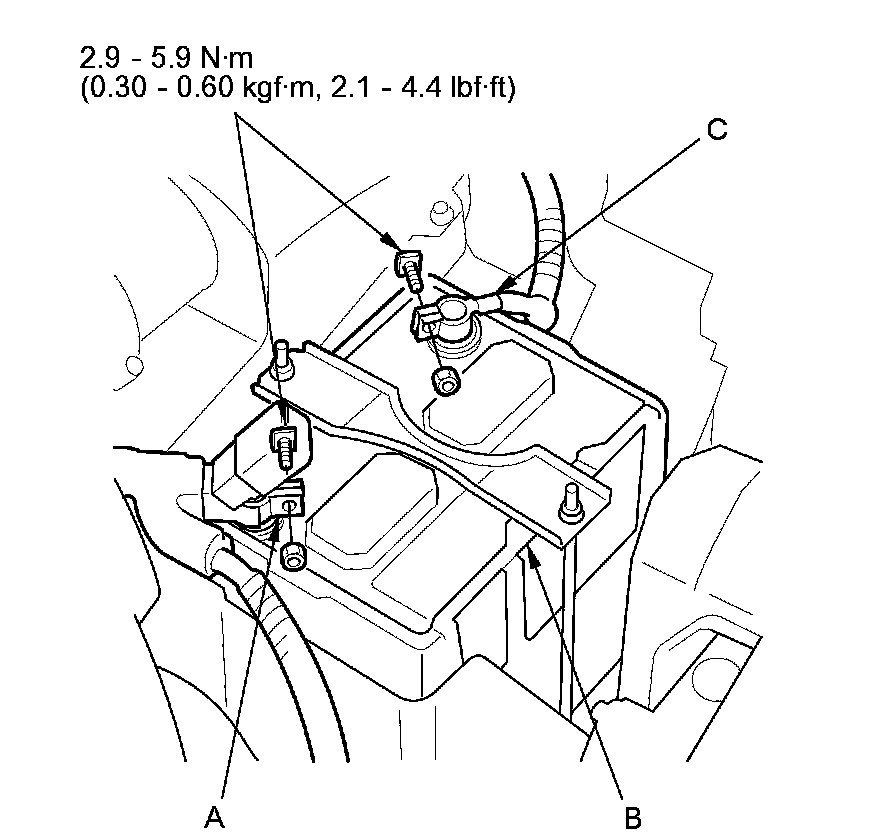 2.9 - 5.9 N·m
(0.30 - 0.60 kgf·m, 2.1 - 4.4 lbf·ft)

C

A

B