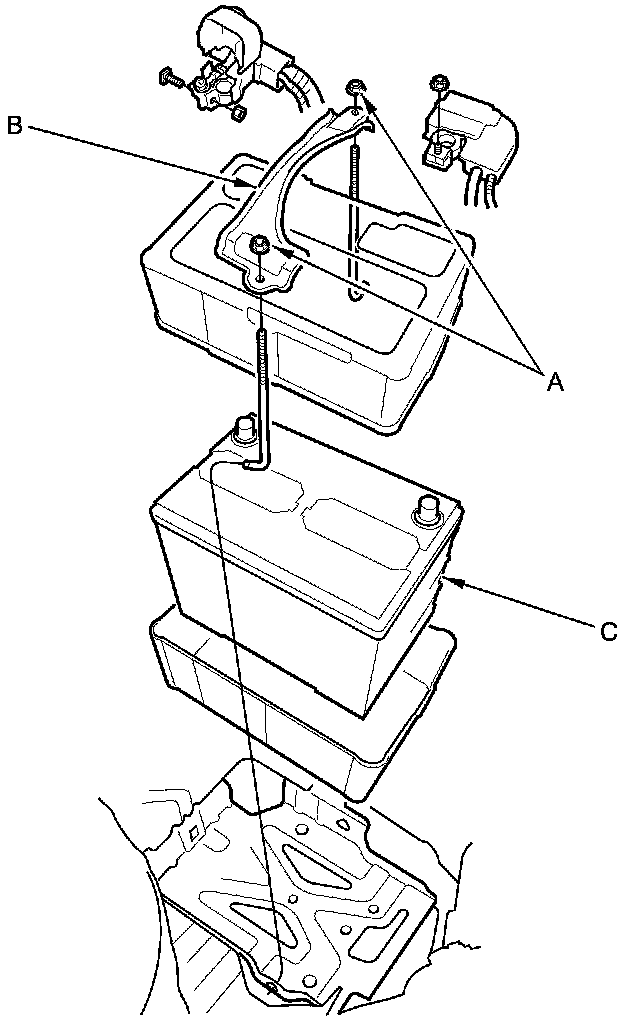 B
A
C