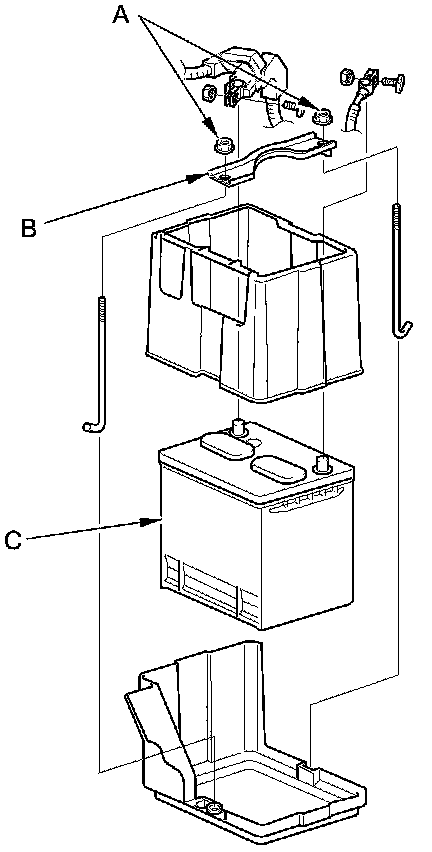 A

B

C