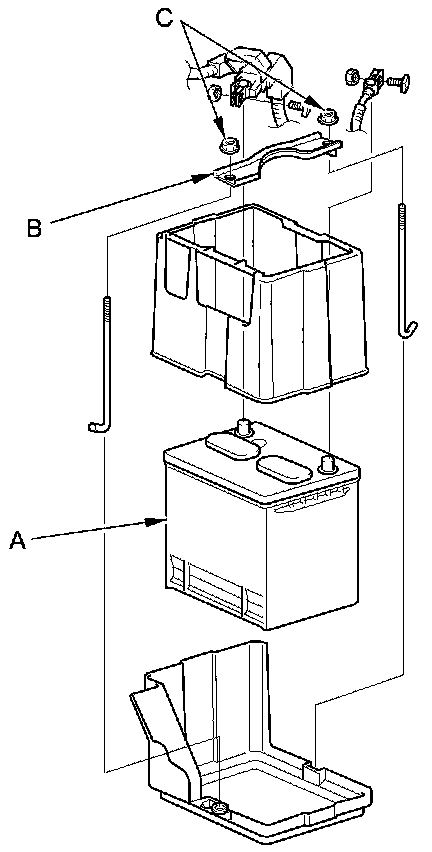 C
B
A