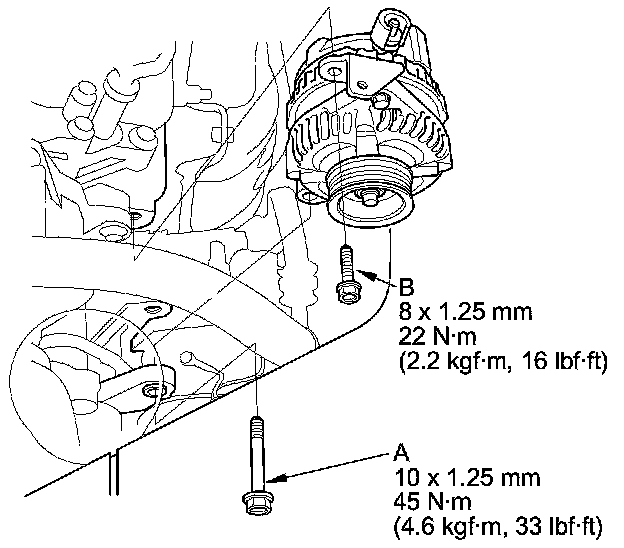 B
8 x 1.25 mm
22 N·m
(2.2 kgf·m, 16 lbf·ft)

A
10 x 1.25 mm
45 N·m
(4.6 kgf·m, 33 lbf·ft)