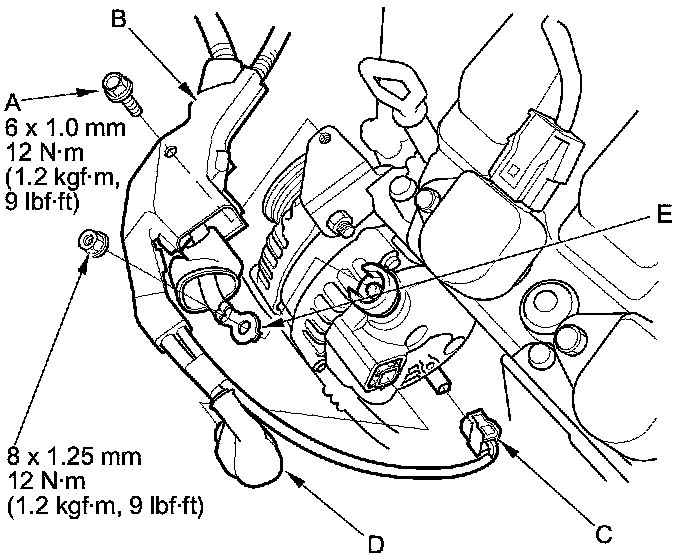 B

A
6 x 1.0 mm
12 N·m
(1.2 kgf·m,
9 lbf·ft)

E

8 x 1.25 mm
12 N·m
(1.2 kgf·m, 9 lbf·ft)

D

C