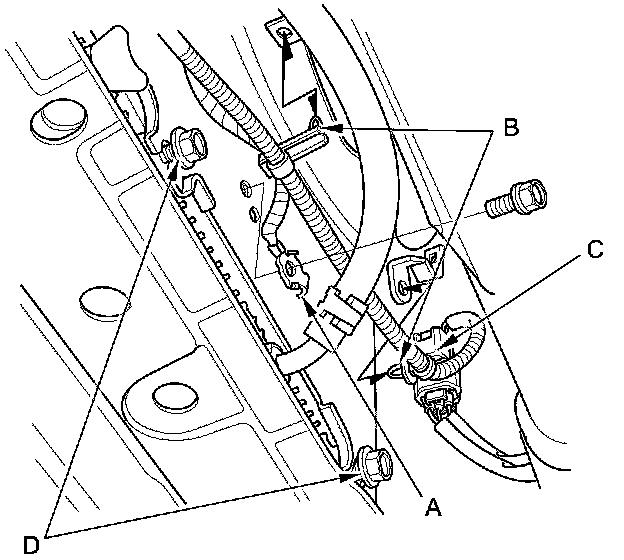 B
C
A
D