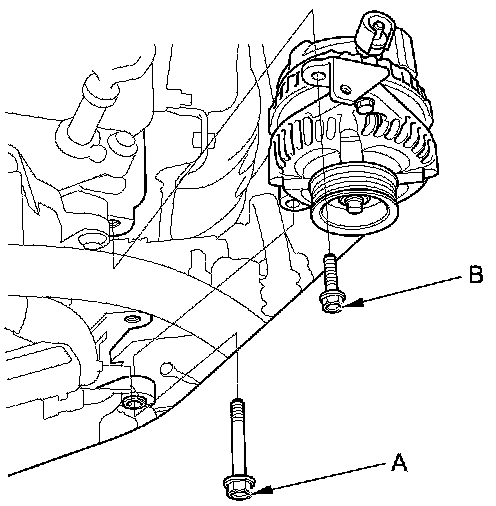 B

A