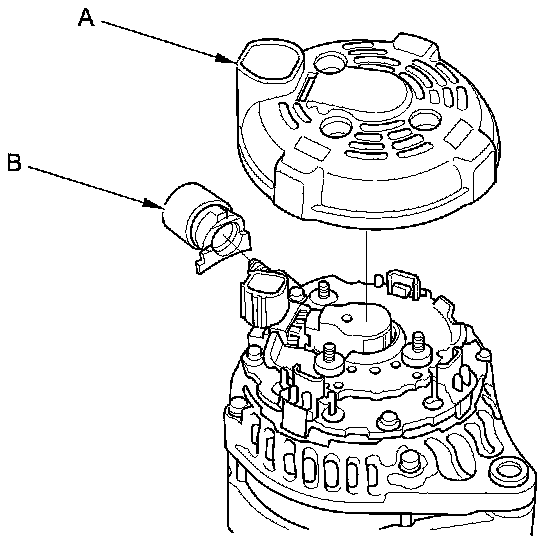 A

B